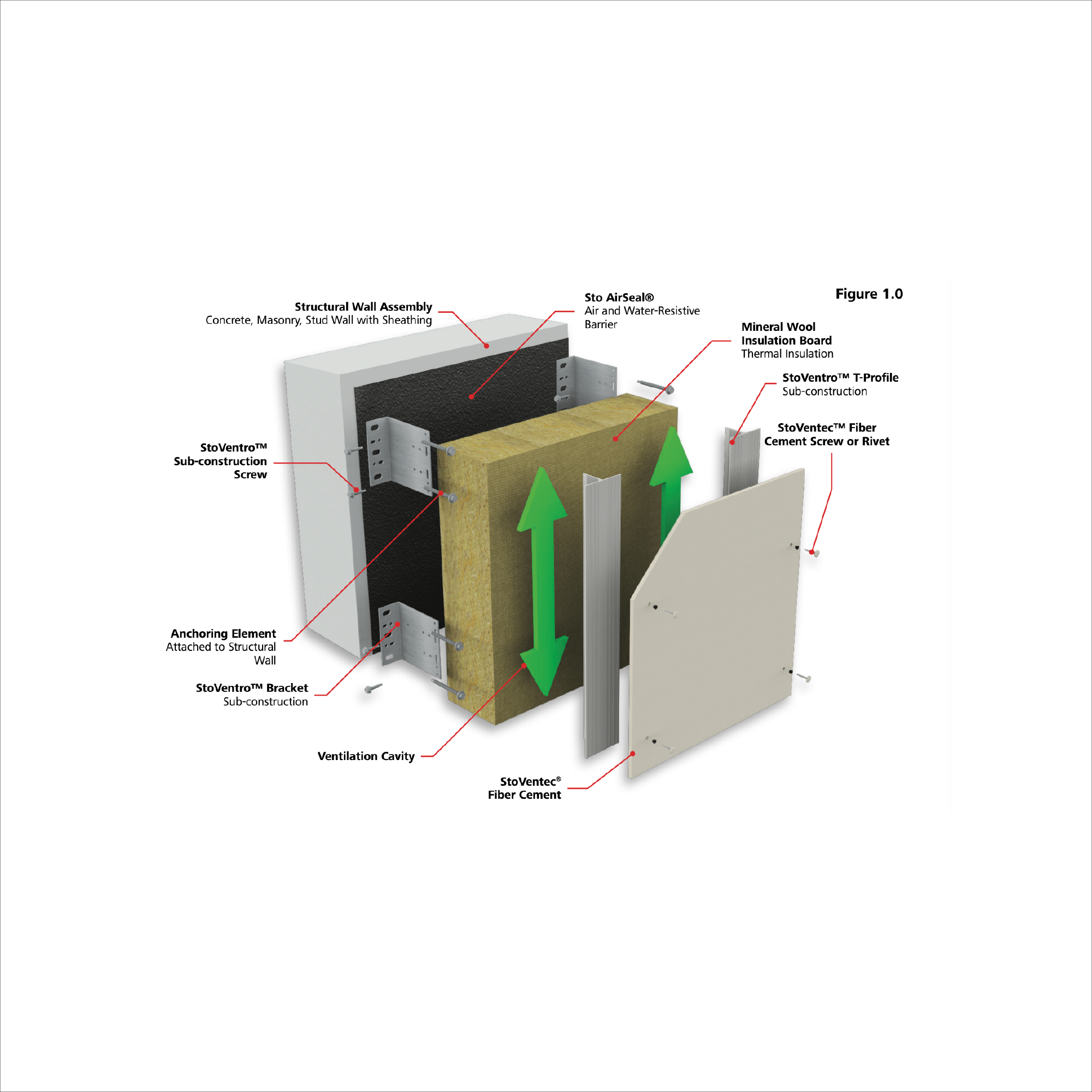 Figure 1.0

Structural Wall Assembly
Concrete, Masonry, Stud Wall with Sheathing

Sto AirSeal®
Air and Water-Resistive Barrier

Mineral Wool Insulation Board
Thermal Insulation

StoVentro™ T-Profile
Sub-construction

StoVentec™ Fiber Cement Screw or Rivet

StoVentro™ Sub-construction Screw

Anchoring Element
Attached to Structural Wall

StoVentro™ Bracket
Sub-construction

Ventilation Cavity

StoVentec® Fiber Cement