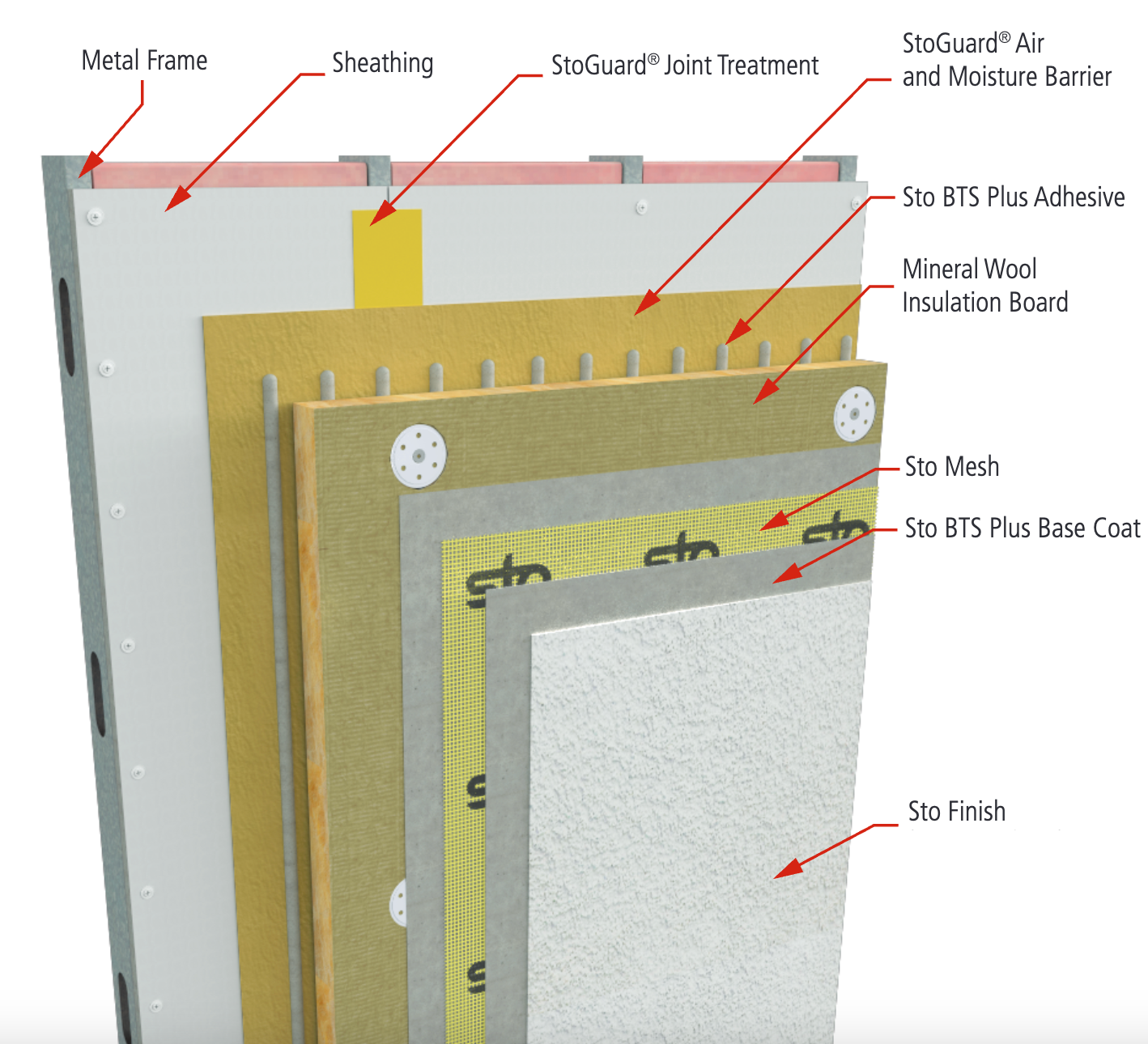 Metal Frame

Sheathing

StoGuard® Joint Treatment

StoGuard® Air and Moisture Barrier

Sto BTS Plus Adhesive

Mineral Wool Insulation Board

Sto Mesh

Sto BTS Plus Base Coat

Sto Finish

sto sto sto